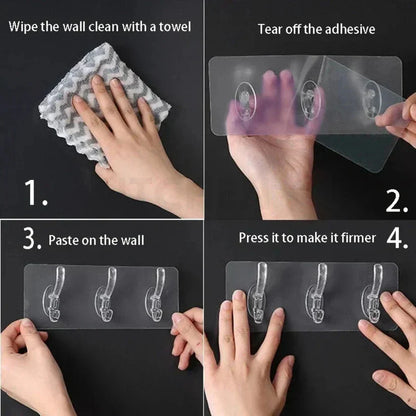 Wipe the wall clean with a towel

1.

Tear off the adhesive

2.

3. Paste on the wall

Press it to make it firmer 4.